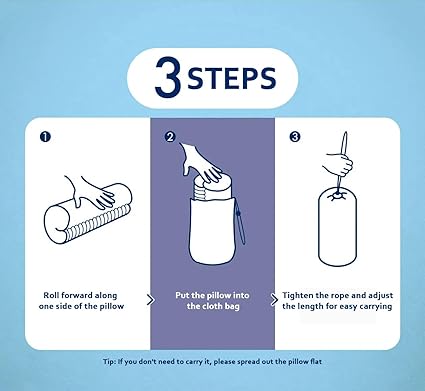 3 STEPS

1
Roll forward along one side of the pillow

2
Put the pillow into the cloth bag

3
Tighten the rope and adjust the length for easy carrying

Tip: If you don't need to carry it, please spread out the pillow flat